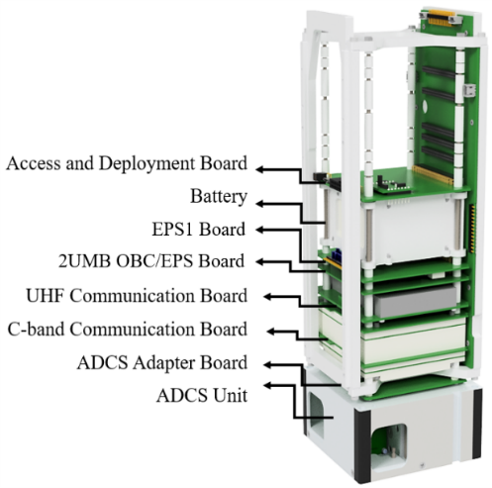 Access and Deployment Board
Battery
EPS1 Board
2UMB OBC/EPS Board
UHF Communication Board
C-band Communication Board
ADCS Adapter Board
ADCS Unit